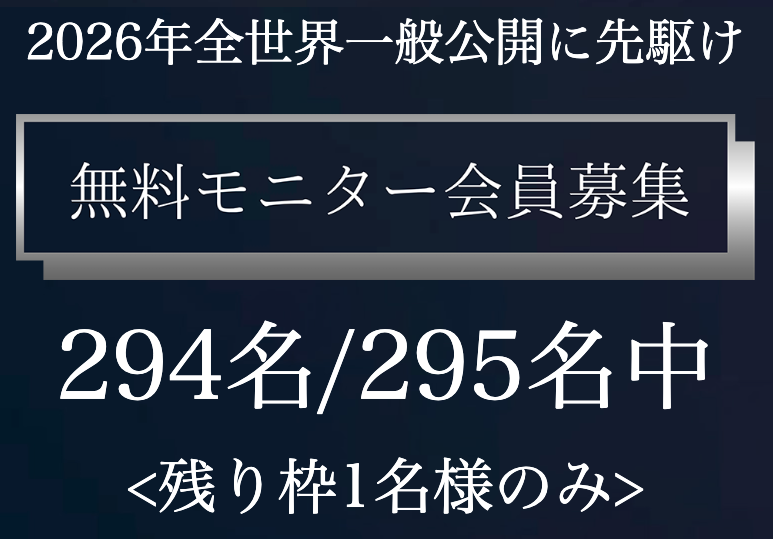 2026年全世界一般公開に先駆け

無料モニター会員募集

294名/295名中

<残り枠1名様のみ>